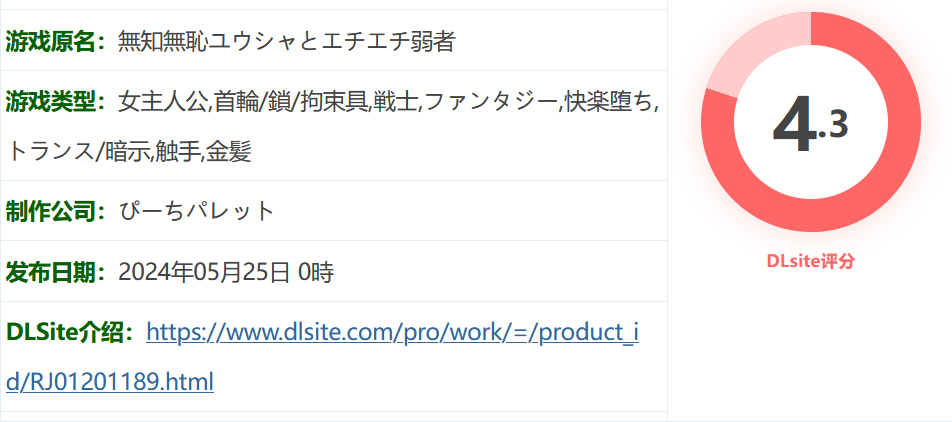 游戏原名：無知無恥ユウシャとエチエチ弱者

游戏类型：女主人公,首輪/鎖/拘束具,戦士,ファンタジー,快楽堕ち,トランス/暗示,触手,金髪

制作公司：ぴーちパレット

发布日期：2024年05月25日 0時

DLSite介绍：https://www.dlsite.com/pro/work/=/product_id/RJ01201189.html

4.3

DLsite评分